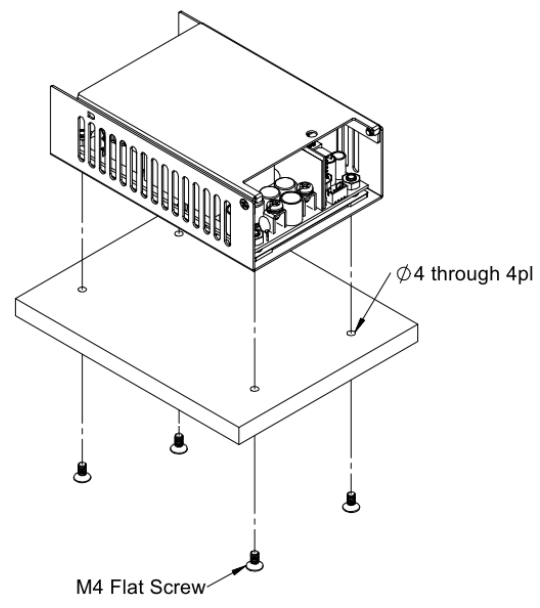 $\phi$4 through 4pl

M4 Flat Screw