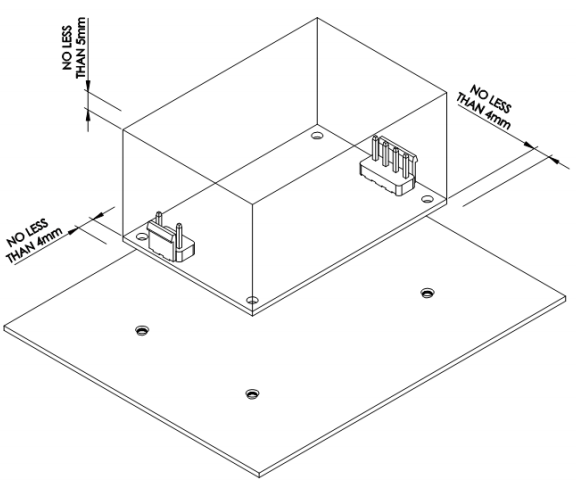 NO LESS THAN 5mm

NO LESS THAN 4mm

NO LESS THAN 4mm