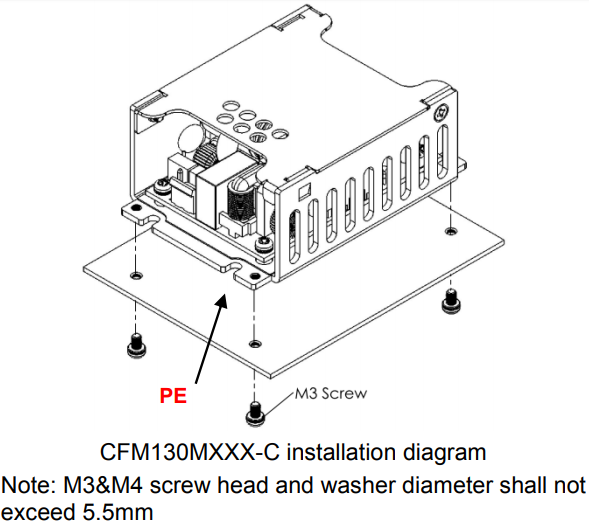 PE

M3 Screw

CFM130MXXX-C installation diagram

Note: M3&M4 screw head and washer diameter shall not exceed 5.5mm